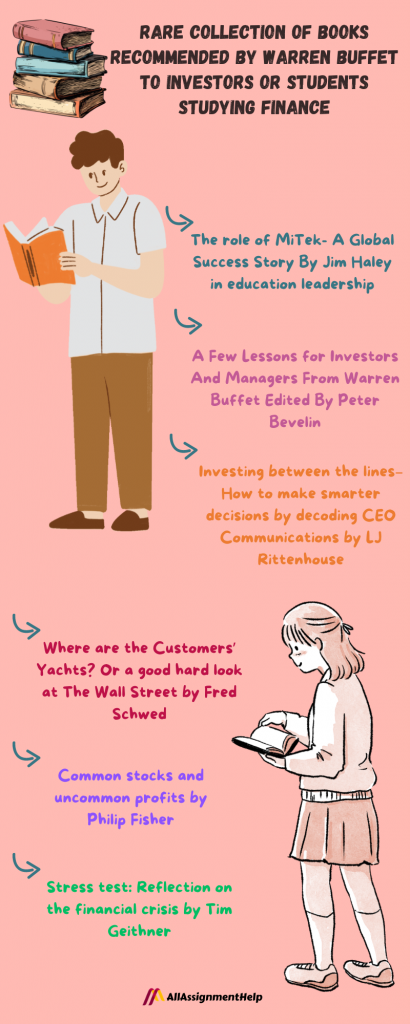 RARE COLLECTION OF BOOKS RECOMMENDED BY WARREN BUFFET TO INVESTORS OR STUDENTS STUDYING FINANCE

The role of MiTek- A Global Success Story By Jim Haley in education leadership

A Few Lessons for Investors And Managers From Warren Buffet Edited By Peter Bevelin

Investing between the lines- How to make smarter decisions by decoding CEO Communications by LJ Rittenhouse

Where are the Customers' Yachts? Or a good hard look at The Wall Street by Fred Schwed

Common stocks and uncommon profits by Philip Fisher

Stress test: Reflection on the financial crisis by Tim Geithner

AllAssignmentHelp