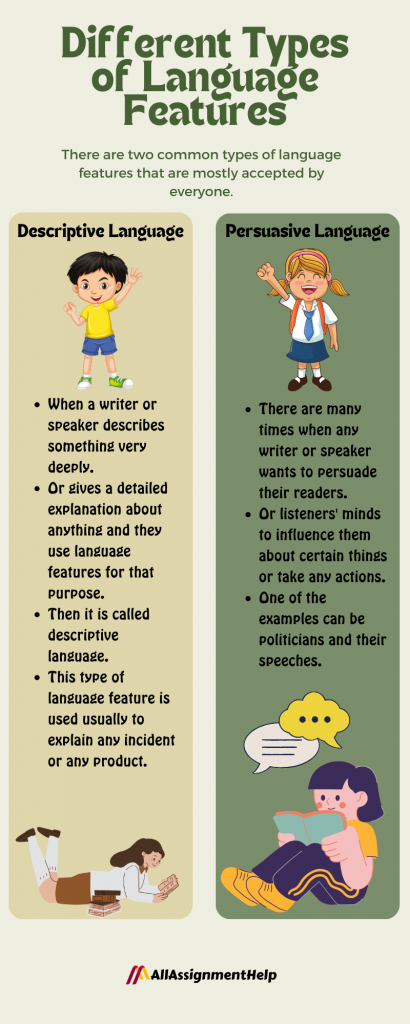 Different Types of Language Features

There are two common types of language features that are mostly accepted by everyone.

Descriptive Language

- When a writer or speaker describes something very deeply.
- Or gives a detailed explanation about anything and they use language features for that purpose.
- Then it is called descriptive language.
- This type of language feature is used usually to explain any incident or any product.

Persuasive Language

- There are many times when any writer or speaker wants to persuade their readers.
- Or listeners' minds to influence them about certain things or take any actions.
- One of the examples can be politicians and their speeches.

AllAssignmentHelp