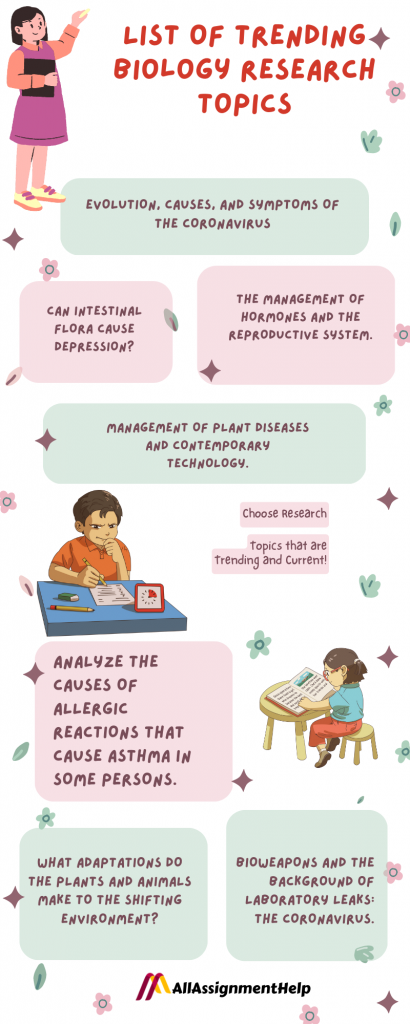 LIST OF TRENDING BIOLOGY RESEARCH TOPICS

EVOLUTION, CAUSES, AND SYMPTOMS OF THE CORONAVIRUS

CAN INTESTINAL FLORA CAUSE DEPRESSION?

THE MANAGEMENT OF HORMONES AND THE REPRODUCTIVE SYSTEM.

MANAGEMENT OF PLANT DISEASES AND CONTEMPORARY TECHNOLOGY.

Choose Research

Topics that are Trending and Current!

ANALYZE THE CAUSES OF ALLERGIC REACTIONS THAT CAUSE ASTHMA IN SOME PERSONS.

WHAT ADAPTATIONS DO THE PLANTS AND ANIMALS MAKE TO THE SHIFTING ENVIRONMENT?

BIOWEAPONS AND THE BACKGROUND OF LABORATORY LEAKS: THE CORONAVIRUS.

AllAssignmentHelp